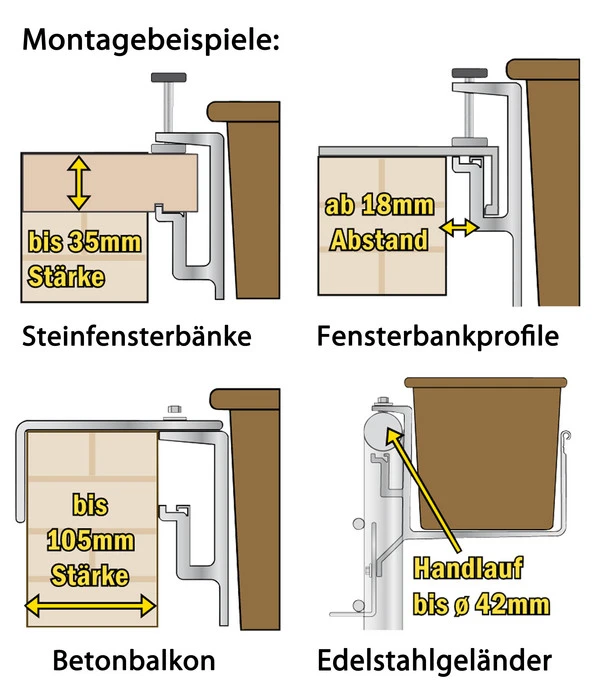 Montagebeispiele:

bis 35mm Stärke

Steinfensterbänke

ab 18mm Abstand

Fensterbankprofile

bis 105mm Stärke

Betonbalkon

Handlauf bis ø 42mm

Edelstahlgeländer