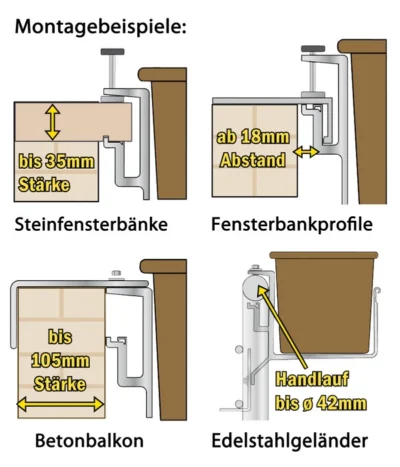 Montagebeispiele:

bis 35mm Stärke

Steinfensterbänke

ab 18mm Abstand

Fensterbankprofile

bis 105mm Stärke

Betonbalkon

Handlauf bis ø 42mm

Edelstahlgeländer